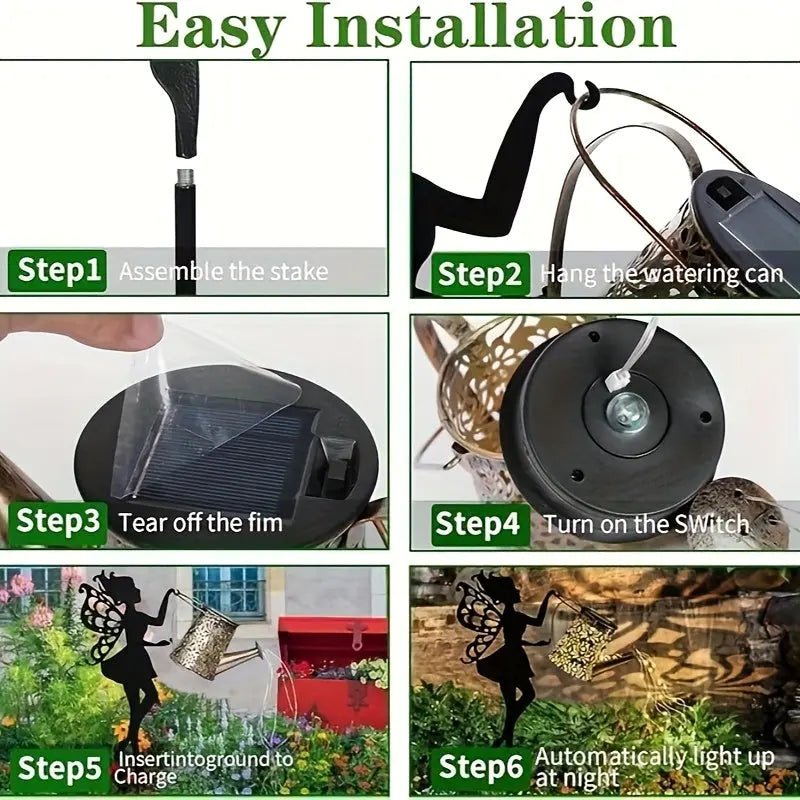 Easy Installation

Step1 Assemble the stake

Step2 Hang the watering can

Step3 Tear off the fim

Step4 Turn on the SWitch

Step5 Insertintoground to Charge

Step6 Automatically light up at night