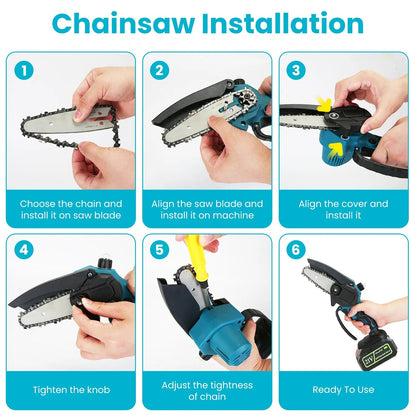 Chainsaw Installation

1

Choose the chain and install it on saw blade

2

Align the saw blade and install it on machine

3

Align the cover and install it

4

Tighten the knob

5

Adjust the tightness of chain

6

Ready To Use