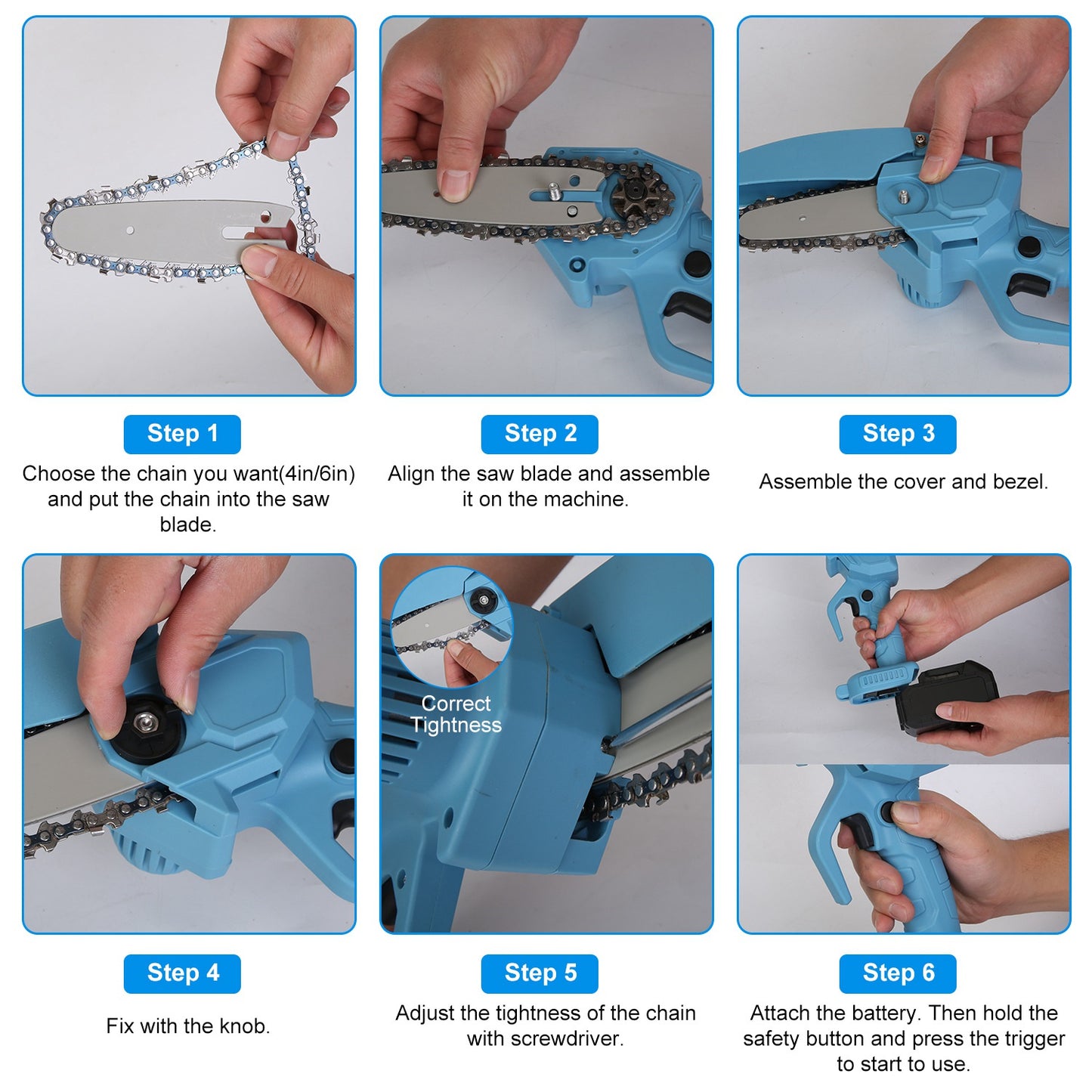 Step 1
Choose the chain you want(4in/6in) and put the chain into the saw blade.

Step 2
Align the saw blade and assemble it on the machine.

Step 3
Assemble the cover and bezel.

Step 4
Fix with the knob.

Correct Tightness

Step 5
Adjust the tightness of the chain with screwdriver.

Step 6
Attach the battery. Then hold the safety button and press the trigger to start to use.