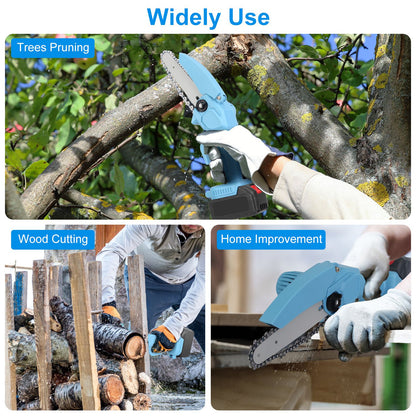 Widely Use

Trees Pruning

Wood Cutting

Home Improvement